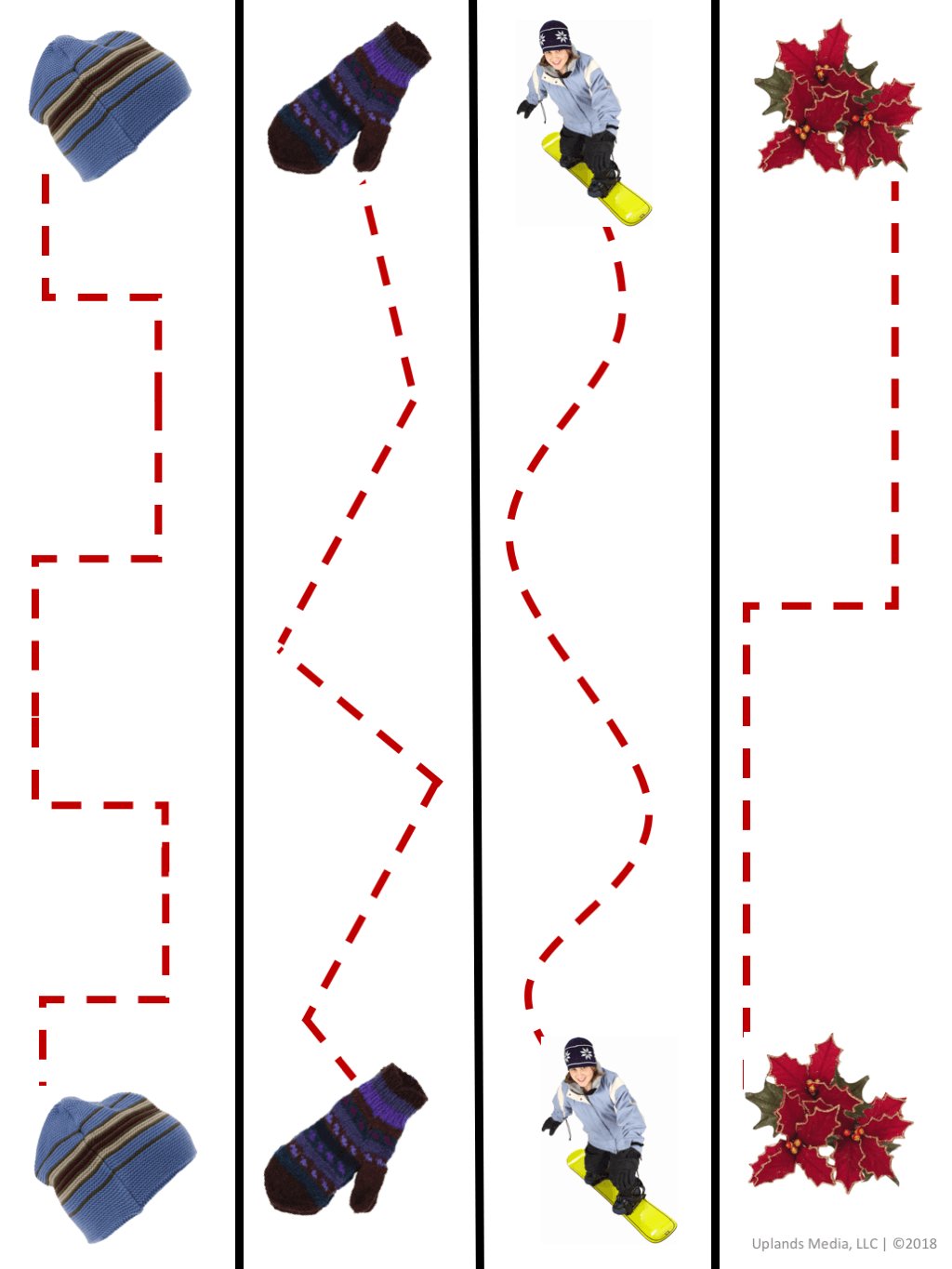 Uplands Media, LLC | ©2018