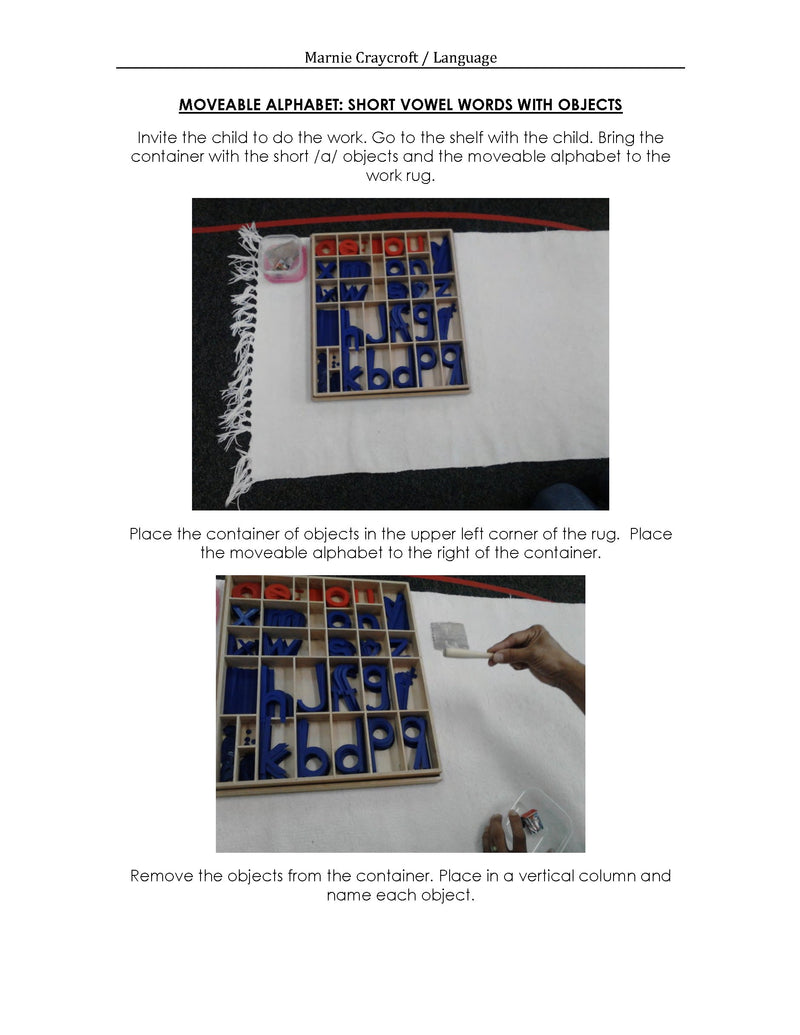 Marnie Craycroft / Language

MOVEABLE ALPHABET: SHORT VOWEL WORDS WITH OBJECTS

Invite the child to do the work. Go to the shelf with the child. Bring the container with the short /a/ objects and the moveable alphabet to the work rug.

Place the container of objects in the upper left corner of the rug. Place the moveable alphabet to the right of the container.

Remove the objects from the container. Place in a vertical column and name each object.